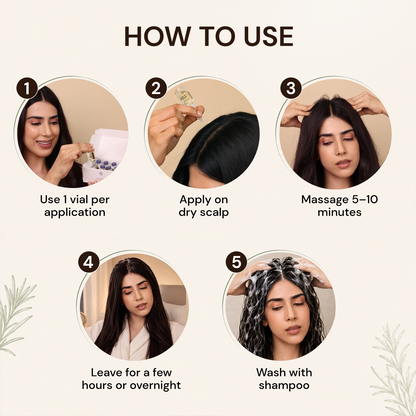 HOW TO USE

1
Use 1 vial per application

2
Apply on dry scalp

3
Massage 5–10 minutes

4
Leave for a few hours or overnight

5
Wash with shampoo